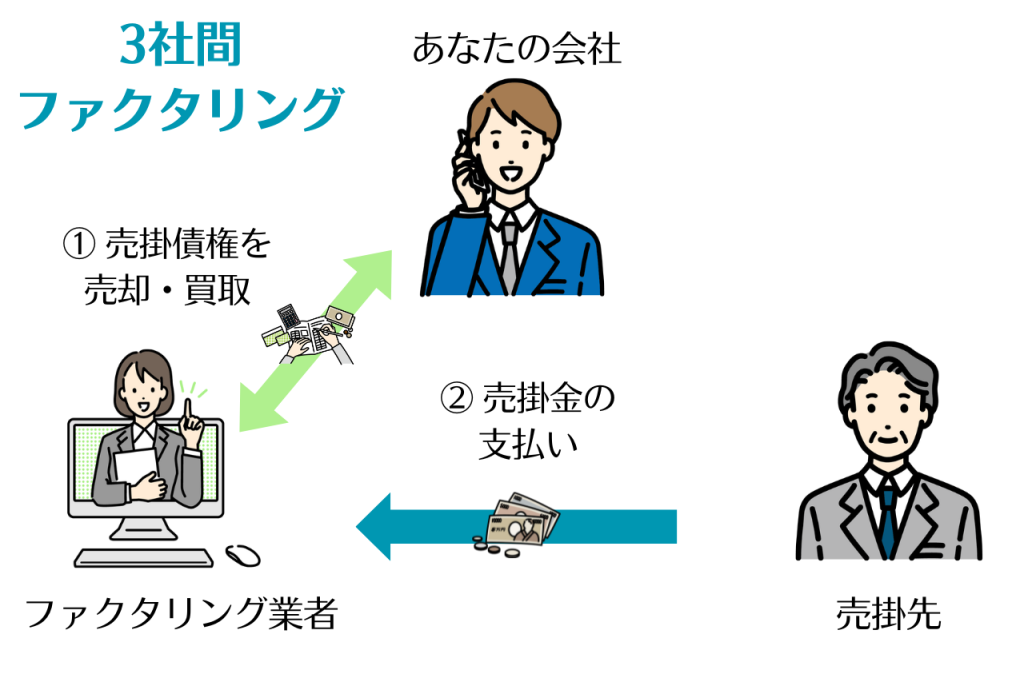 3社間
ファクタリング

あなたの会社

① 売掛債権を
売却・買取

② 売掛金の
支払い

ファクタリング業者

売掛先